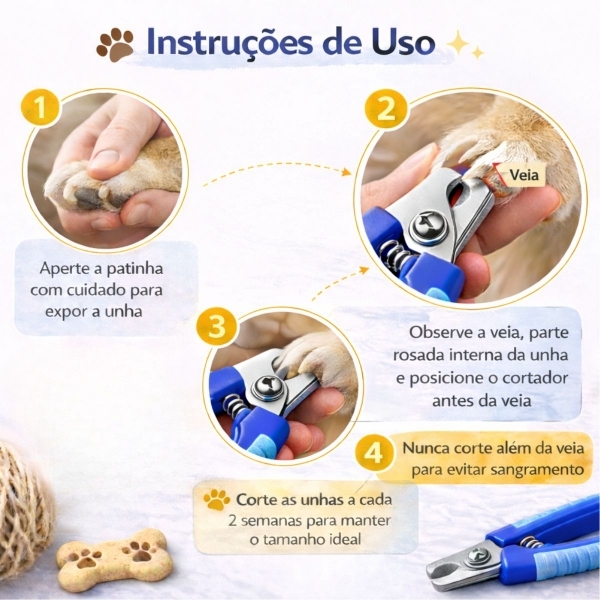 Instruções de Uso

1
Aperte a patinha com cuidado para expor a unha

2
Veia
Observe a veia, parte rosada interna da unha e posicione o cortador antes da veia

3

4
Nunca corte além da veia para evitar sangramento

Corte as unhas a cada 2 semanas para manter o tamanho ideal