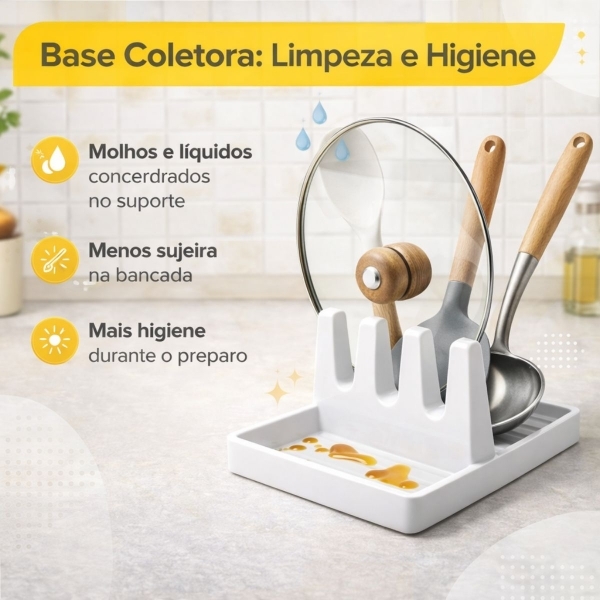 Base Coletora: Limpeza e Higiene

Molhos e líquidos concerdrados no suporte

Menos sujeira na bancada

Mais higiene durante o preparo